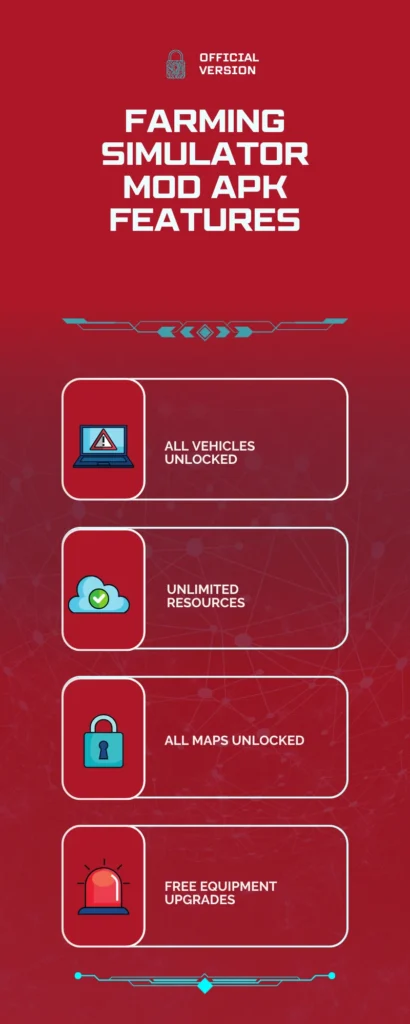 OFFICIAL VERSION

FARMING SIMULATOR MOD APK FEATURES

ALL VEHICLES UNLOCKED

UNLIMITED RESOURCES

ALL MAPS UNLOCKED

FREE EQUIPMENT UPGRADES